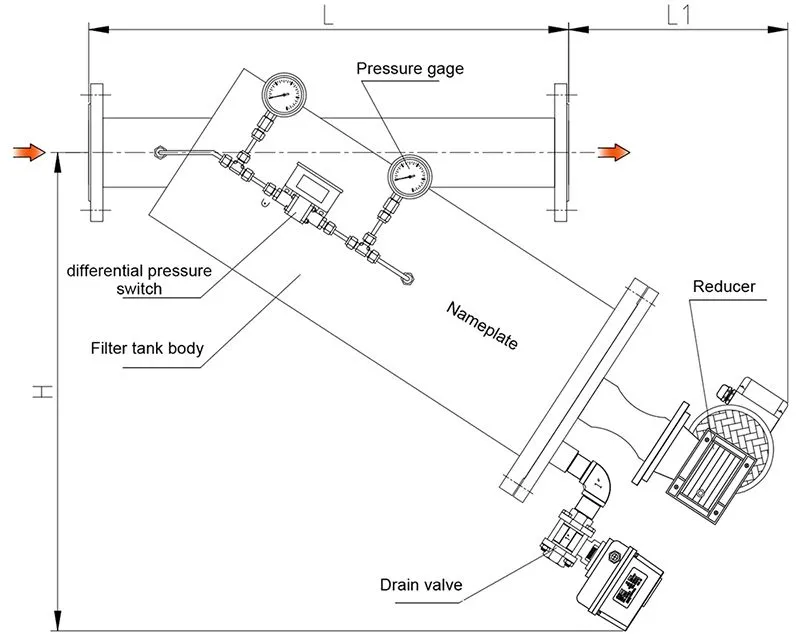 L

L1

Pressure gage

differential pressure switch

Filter tank body

Nameplate

Reducer

H

Drain valve