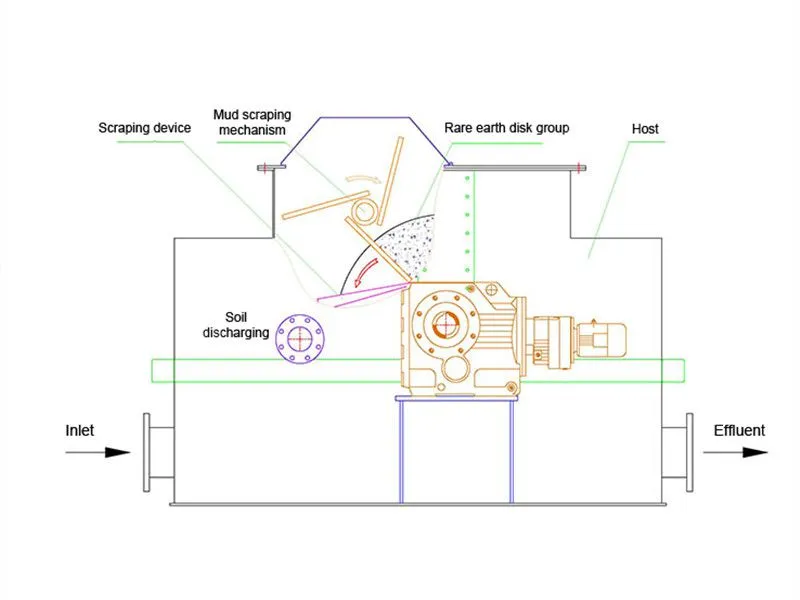 Scraping device

Mud scraping mechanism

Rare earth disk group

Host

Soil discharging

Inlet

Effluent