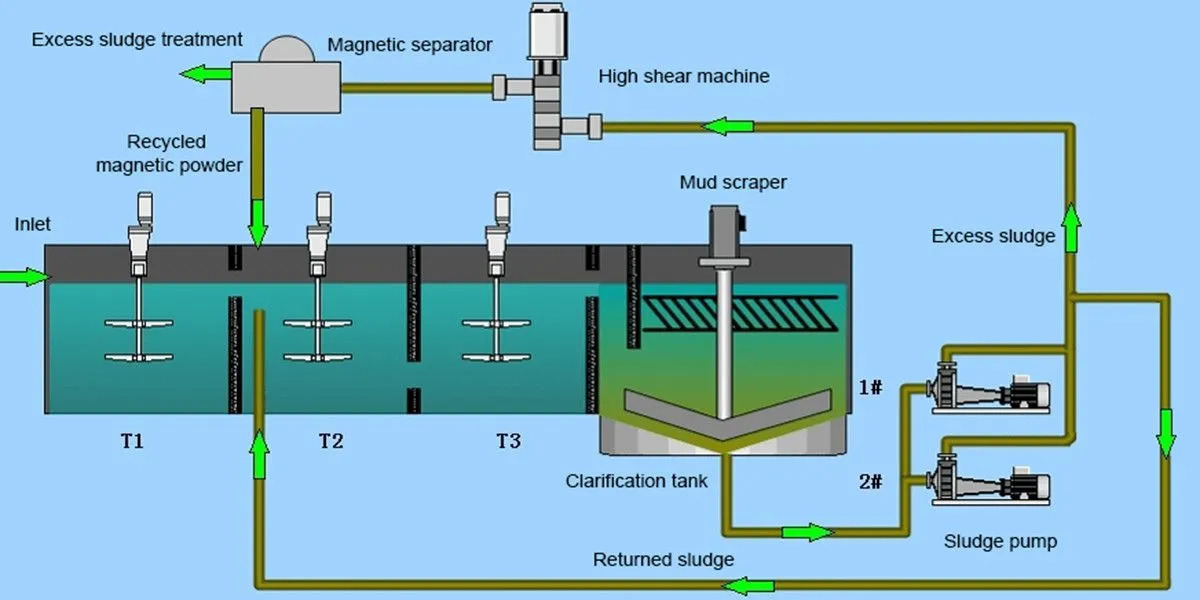 Excess sludge treatment
Magnetic separator
High shear machine
Recycled magnetic powder
Mud scraper
Inlet
Excess sludge
1#
T1
T2
T3
Clarification tank
2#
Sludge pump
Returned sludge